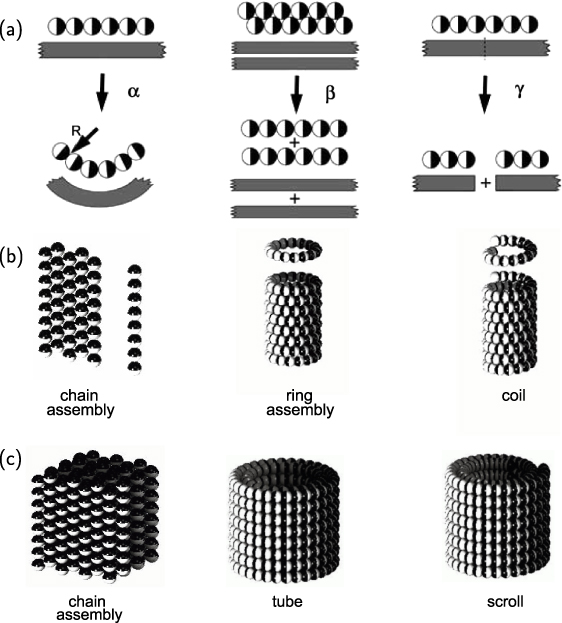 (a)

$\alpha$

R

$\beta$

+

+

$\gamma$

+

(b)

chain assembly

ring assembly

coil

(c)

chain assembly

tube

scroll